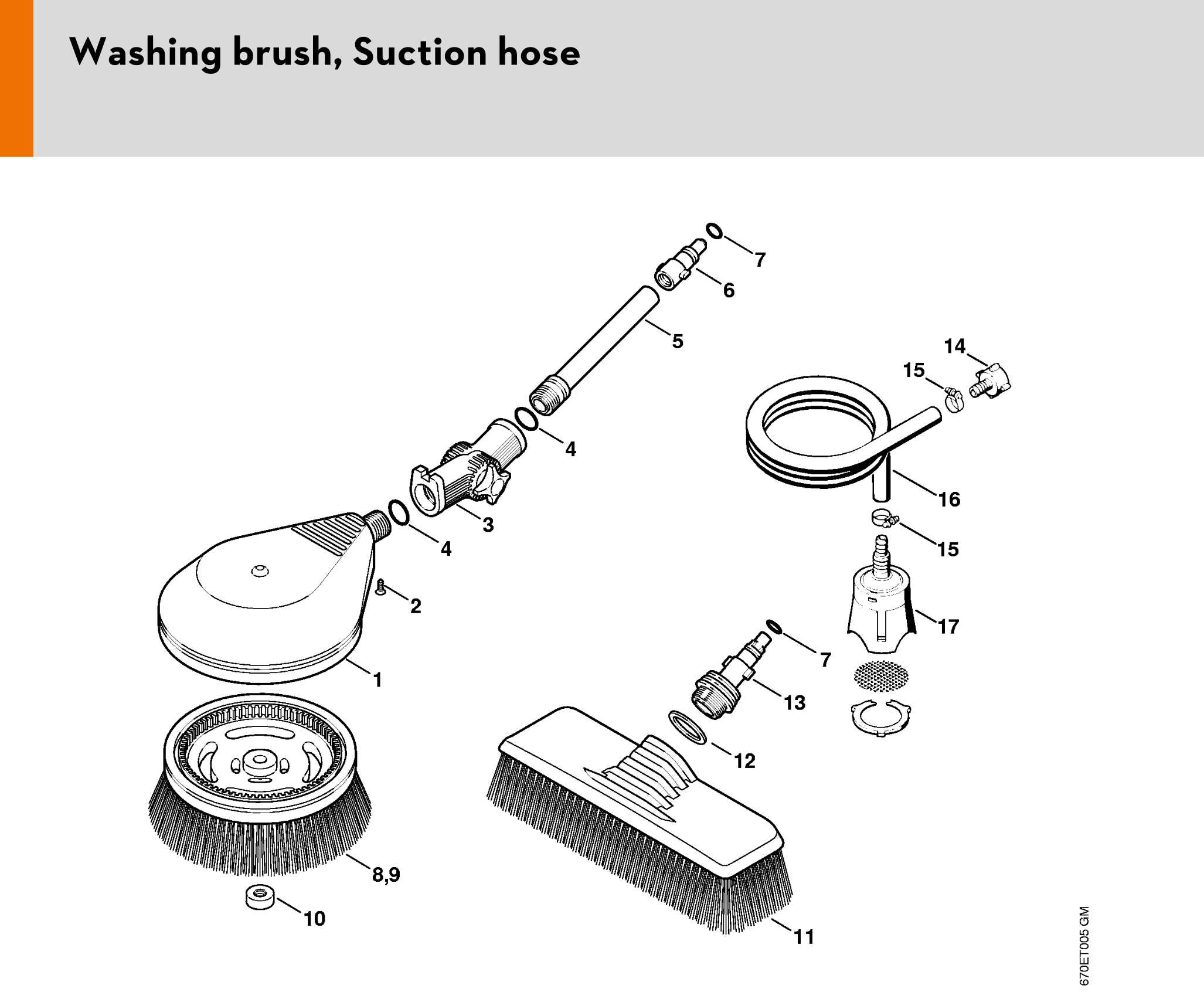 Washing brush, Suction hose

7
6
5
14
15
4
16
3
4
15
2
17
7
1
13
12
8,9
10
11

670ET005 GM